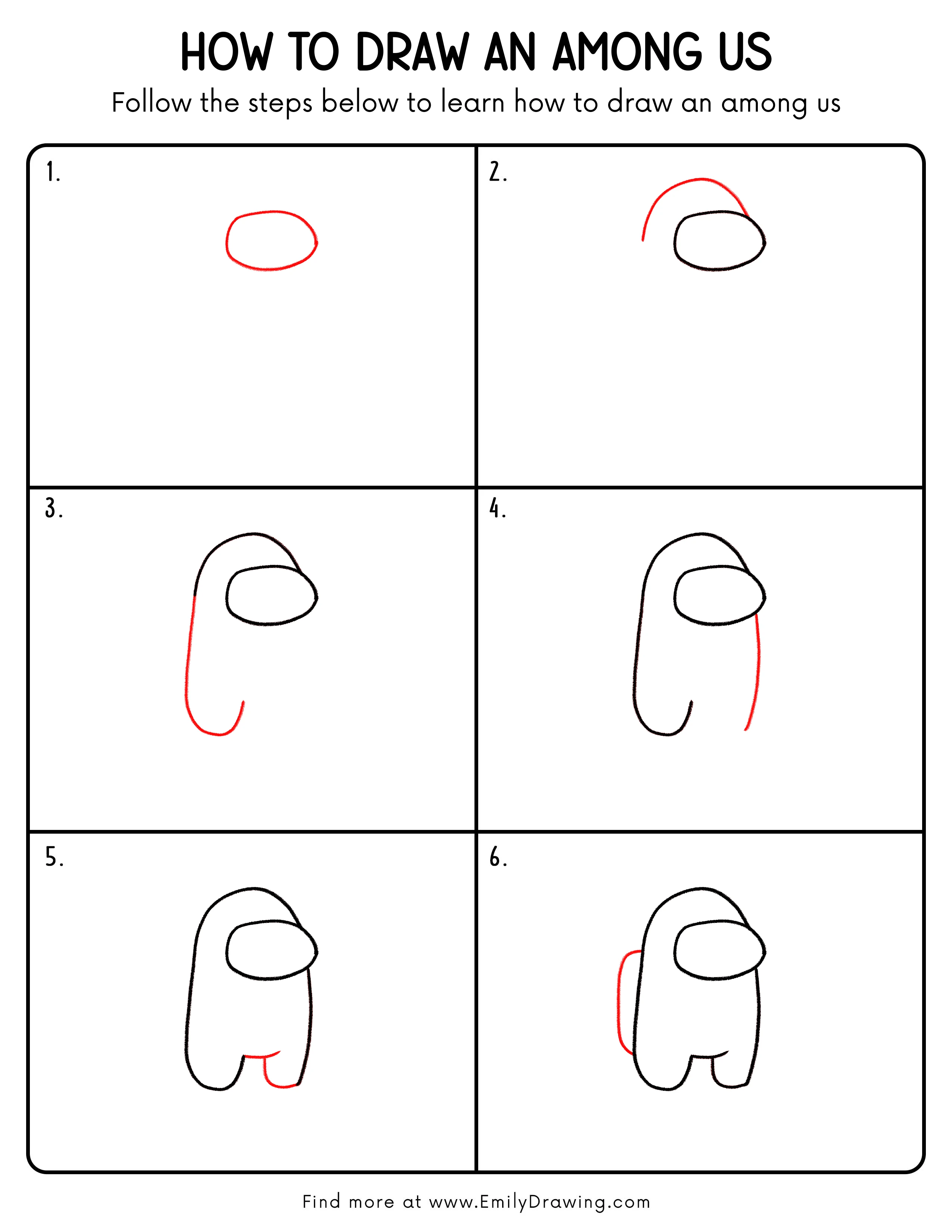 HOW TO DRAW AN AMONG US
Follow the steps below to learn how to draw an among us

1.

2.

3.

4.

5.

6.

Find more at www.EmilyDrawing.com